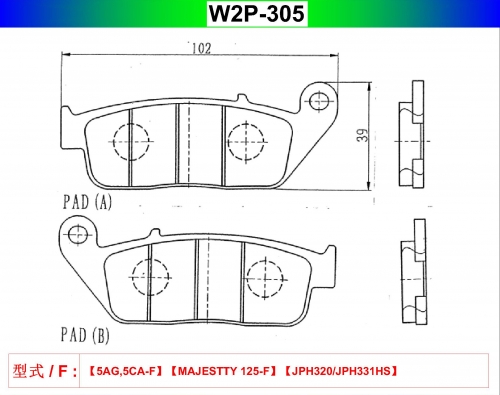 W2P-305

102

39

PAD (A)

PAD (B)

型式 / F : 【5AG,5CA-F】【MAJESTTY 125-F】【JPH320/JPH331HS】